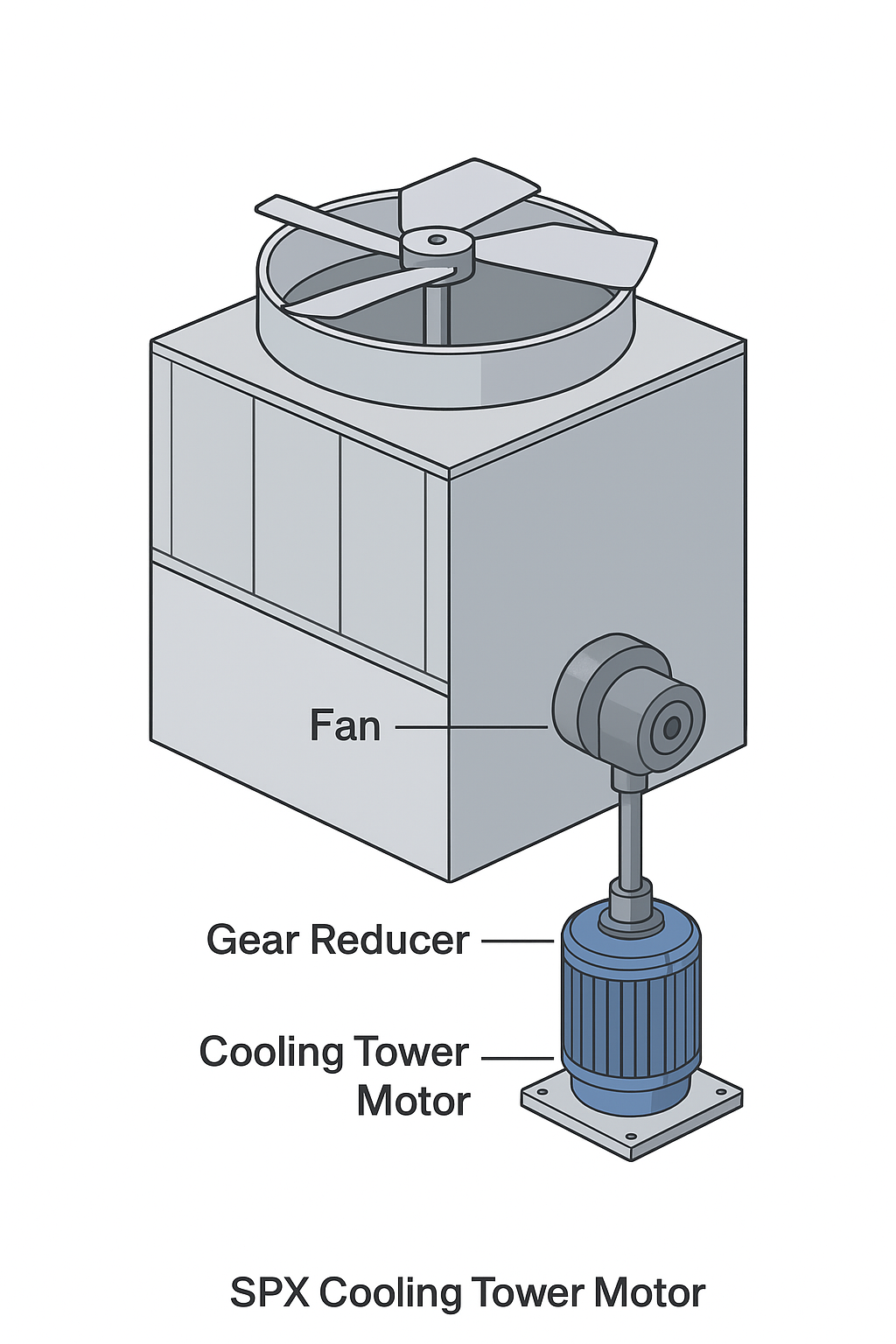 Fan

Gear Reducer

Cooling Tower Motor

SPX Cooling Tower Motor